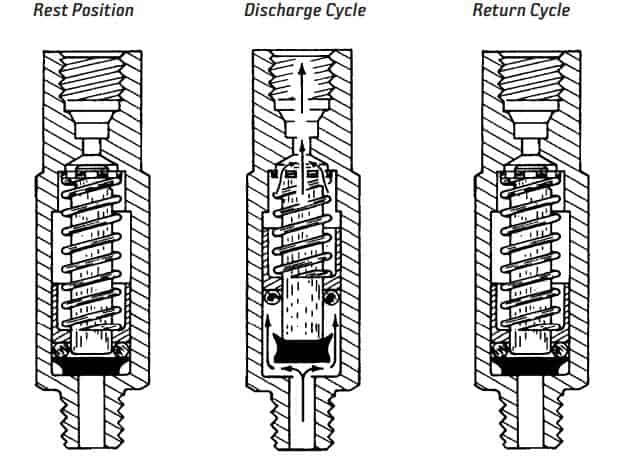 Rest Position

Discharge Cycle

Return Cycle